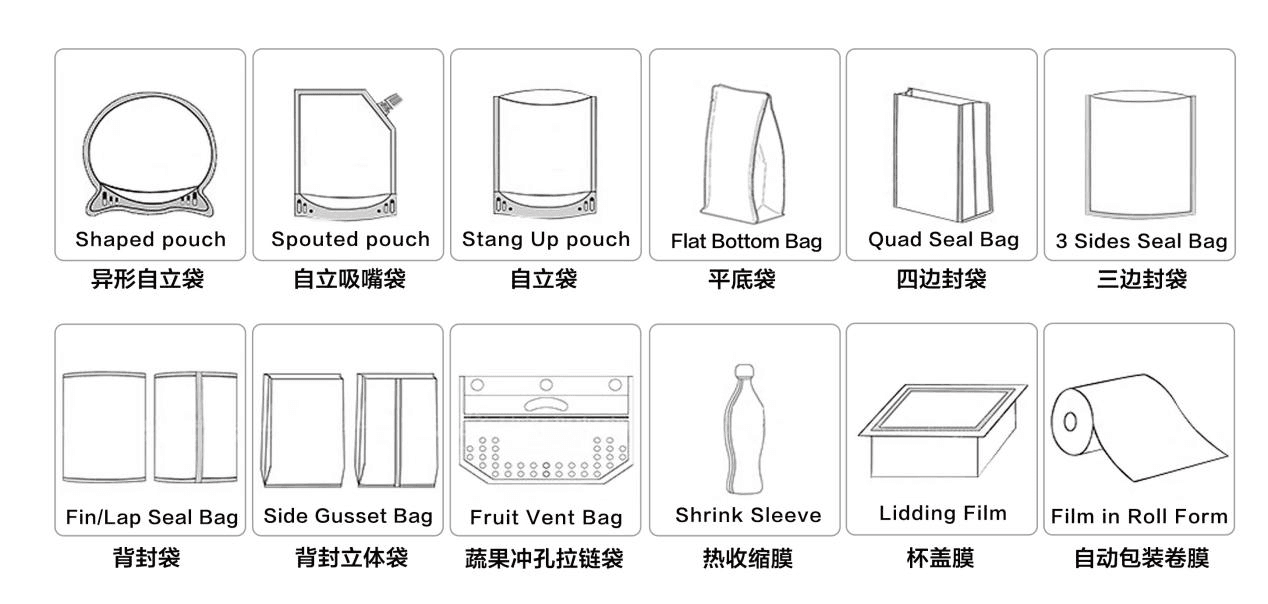 Shaped pouch
异形自立袋

Spouted pouch
自立吸嘴袋

Stang Up pouch
自立袋

Flat Bottom Bag
平底袋

Quad Seal Bag
四边封袋

3 Sides Seal Bag
三边封袋

Fin/Lap Seal Bag
背封袋

Side Gusset Bag
背封立体袋

Fruit Vent Bag
蔬果冲孔拉链袋

Shrink Sleeve
热收缩膜

Lidding Film
杯盖膜

Film in Roll Form
自动包装卷膜